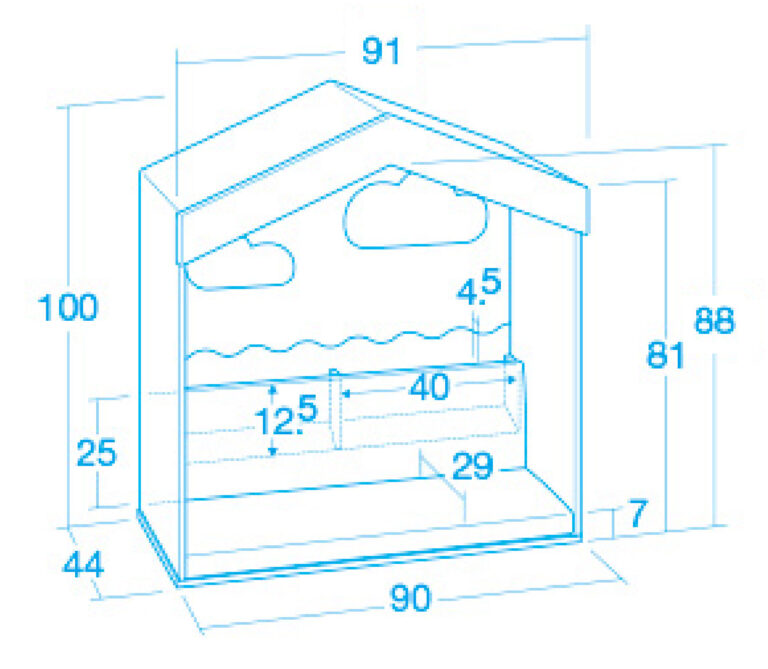 91

100

4.5

88

81

40

12.5

25

29

7

44

90