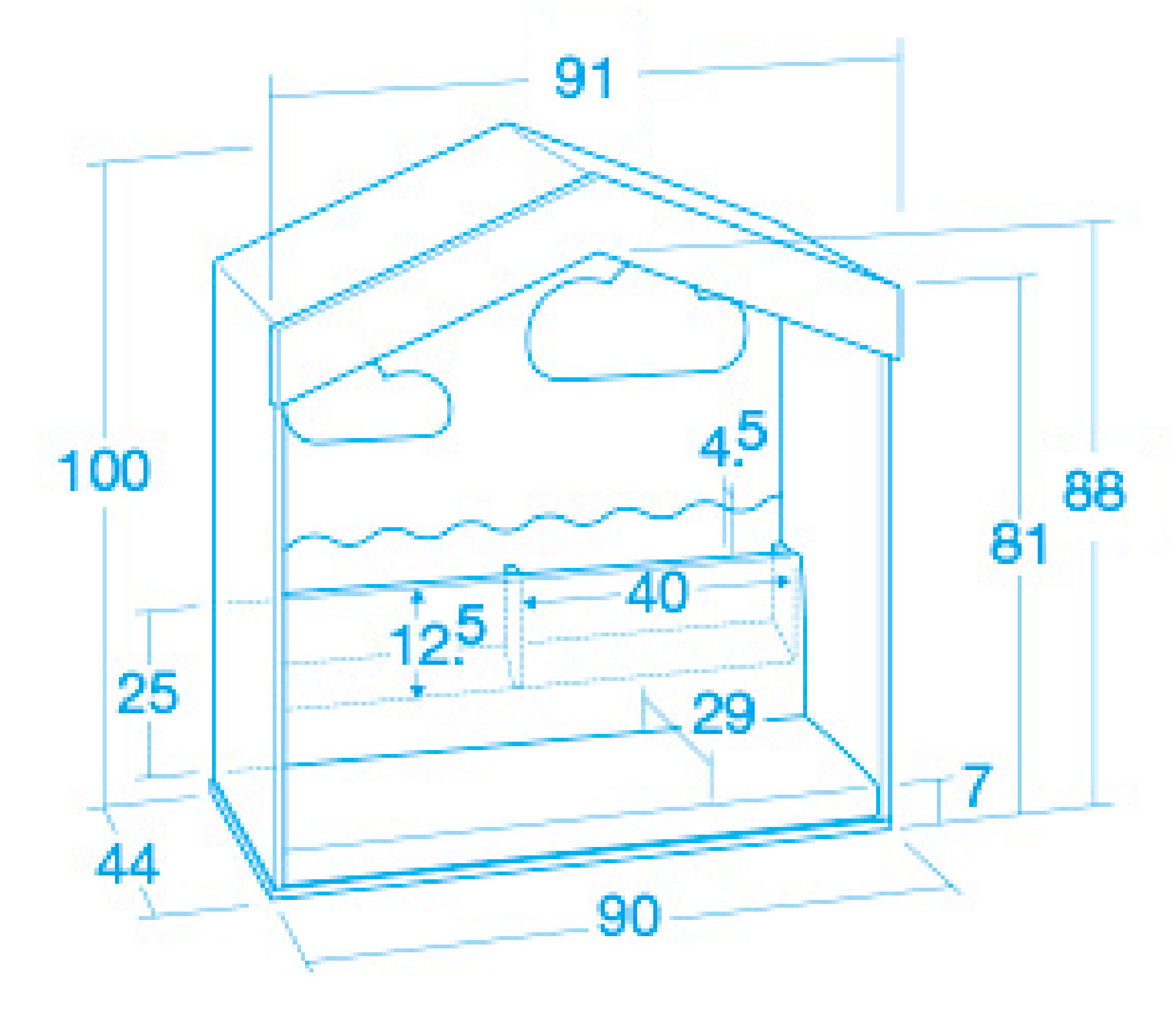 91
100
4.5
88
81
40
12.5
25
29
7
44
90